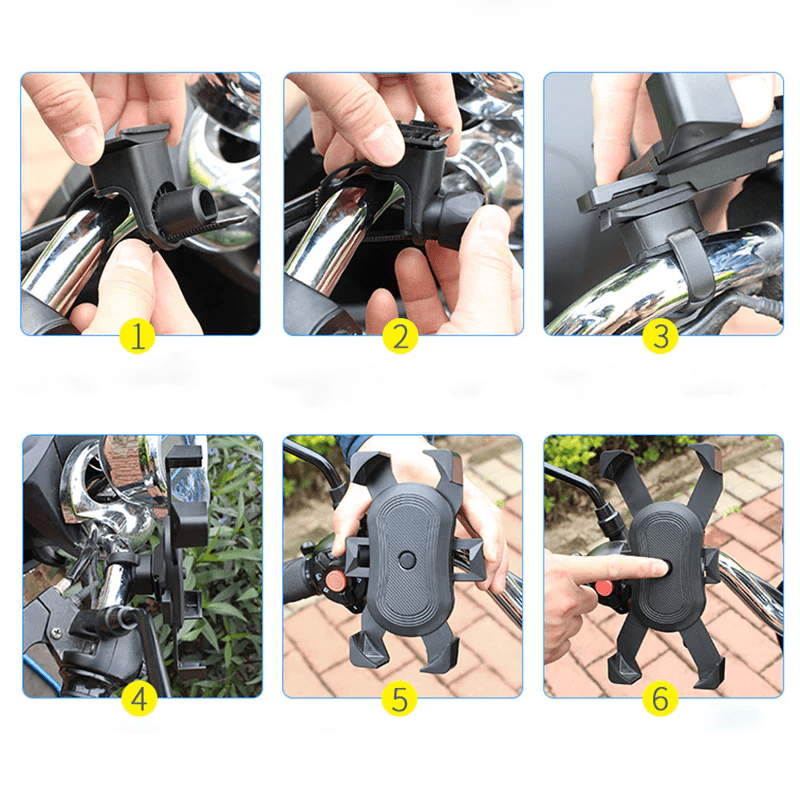 1

2

3

4

5

6