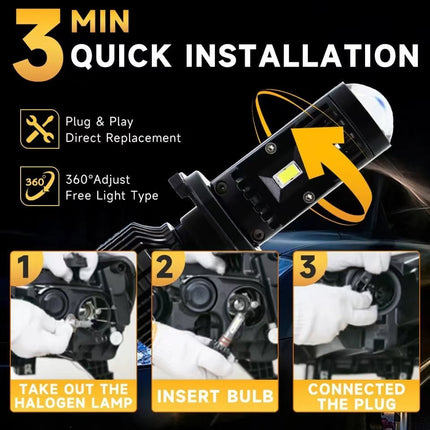 3 MIN
QUICK INSTALLATION

Plug & Play
Direct Replacement

360°

360°Adjust
Free Light Type

1

TAKE OUT THE HALOGEN LAMP

2

INSERT BULB

3

CONNECTED THE PLUG