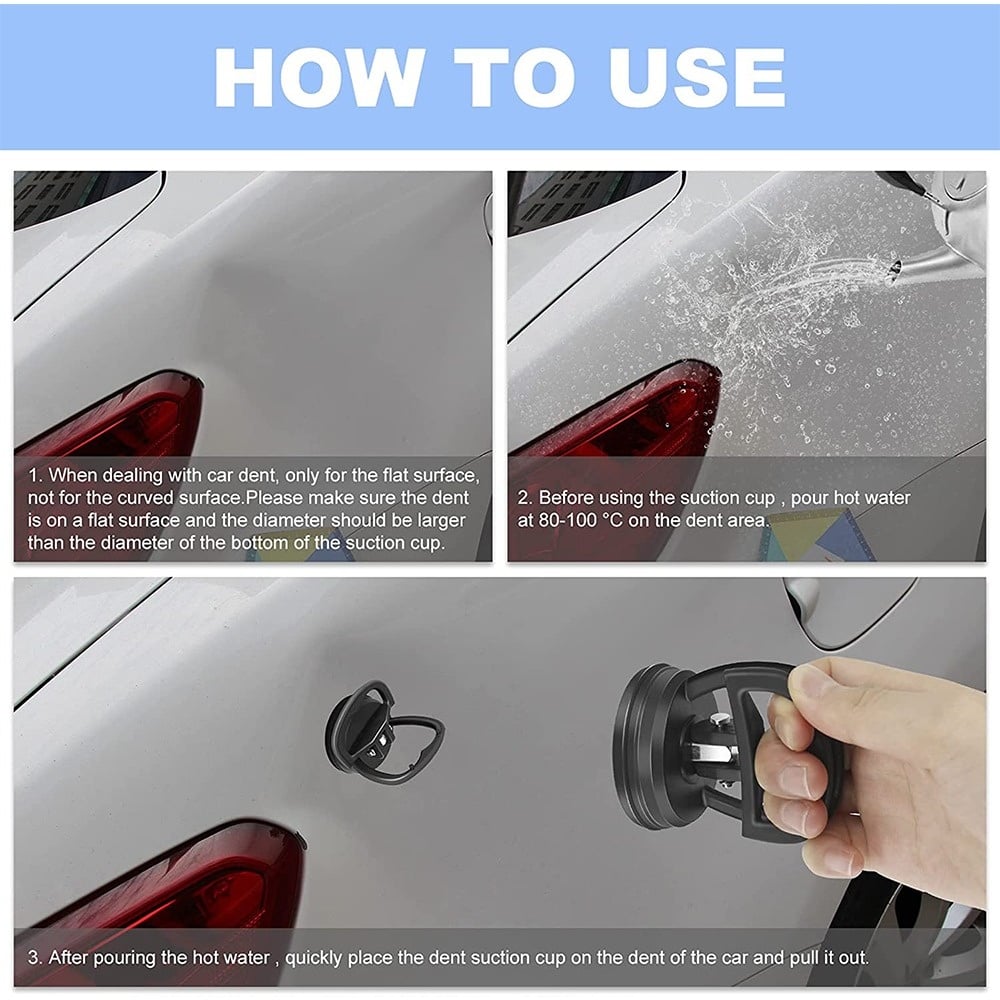 HOW TO USE

1. When dealing with car dent, only for the flat surface, not for the curved surface.Please make sure the dent is on a flat surface and the diameter should be larger than the diameter of the bottom of the suction cup.

2. Before using the suction cup , pour hot water at 80-100 °C on the dent area.

3. After pouring the hot water , quickly place the dent suction cup on the dent of the car and pull it out.