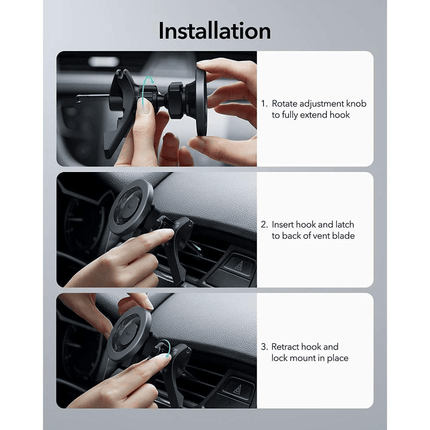 Installation

1. Rotate adjustment knob to fully extend hook

2. Insert hook and latch to back of vent blade

3. Retract hook and lock mount in place