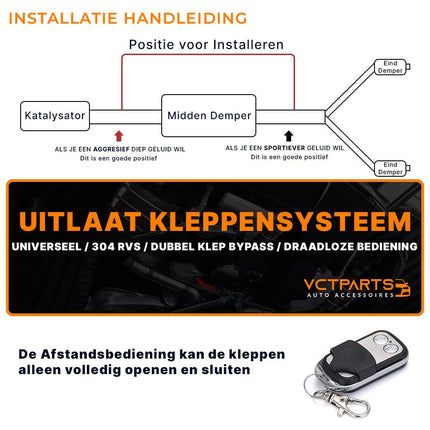 INSTALLATIE HANDLEIDING

Positie voor Installeren

Katalysator

Midden Demper

Eind Demper

Eind Demper

ALS JE EEN AGGRESIEF DIEP GELUID WIL
Dit is een goede positief

ALS JE EEN SPORTIEVER GELUID WIL
Dit is een goede positief

UITLAAT KLEPPENSYSTEEM

UNIVERSEEL / 304 RVS / DUBBEL KLEP BYPASS / DRAADLOZE BEDIENING

VCTPARTS
AUTO ACCESSOIRES

De Afstandsbediening kan de kleppen alleen volledig openen en sluiten