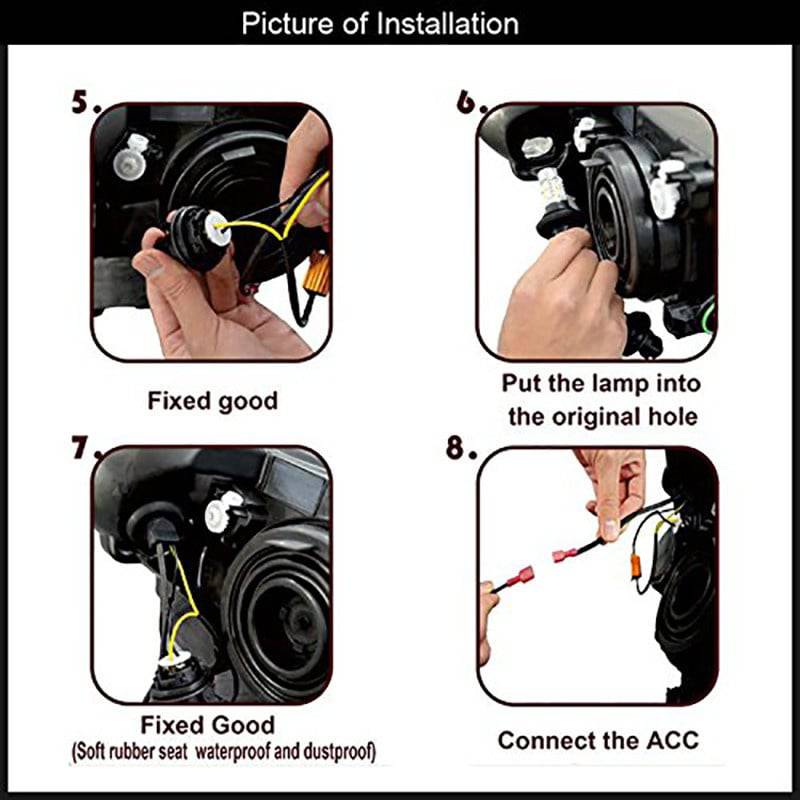 Picture of Installation

5.

Fixed good

6.

Put the lamp into the original hole

7.

Fixed Good
(Soft rubber seat waterproof and dustproof)

8.

Connect the ACC