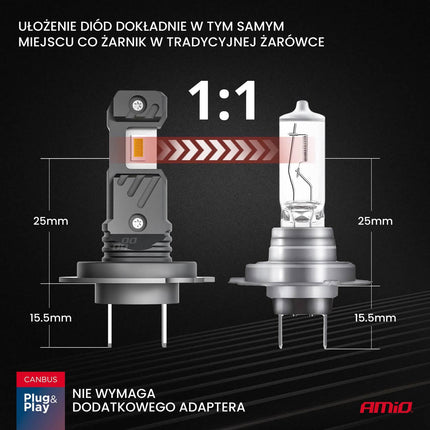 UŁOŻENIE DIÓD DOKŁADNIE W TYM SAMYM MIEJSCU CO ŻARNIK W TRADYCYJNEJ ŻARÓWCE

1:1

25mm

15.5mm

25mm

15.5mm

CANBUS

Plug& Play

NIE WYMAGA DODATKOWEGO ADAPTERA

AMiO