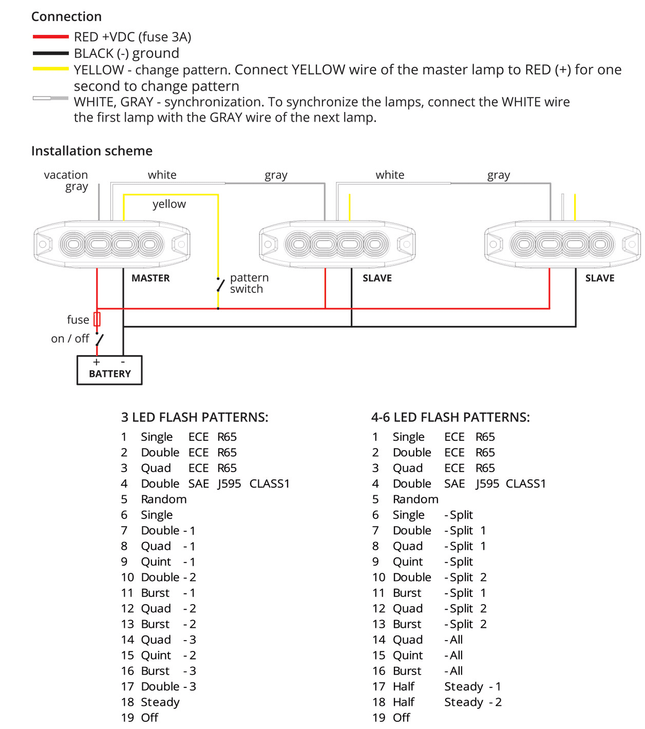 Connection
RED +VDC (fuse 3A)
BLACK (-) ground
YELLOW - change pattern. Connect YELLOW wire of the master lamp to RED (+) for one second to change pattern
WHITE, GRAY - synchronization. To synchronize the lamps, connect the WHITE wire the first lamp with the GRAY wire of the next lamp.

Installation scheme

vacation gray
white
gray
white
gray
yellow
MASTER
pattern switch
SLAVE
SLAVE
fuse
on / off
+ -
BATTERY

3 LED FLASH PATTERNS:
1 Single ECE R65
2 Double ECE R65
3 Quad ECE R65
4 Double SAE J595 CLASS1
5 Random
6 Single
7 Double - 1
8 Quad - 1
9 Quint - 1
10 Double - 2
11 Burst - 1
12 Quad - 2
13 Burst - 2
14 Quad - 3
15 Quint - 2
16 Burst - 3
17 Double - 3
18 Steady
19 Off

4-6 LED FLASH PATTERNS:
1 Single ECE R65
2 Double ECE R65
3 Quad ECE R65
4 Double SAE J595 CLASS1
5 Random
6 Single - Split
7 Double - Split 1
8 Quad - Split 1
9 Quint - Split
10 Double - Split 2
11 Burst - Split 1
12 Quad - Split 2
13 Burst - Split 2
14 Quad - All
15 Quint - All
16 Burst - All
17 Half Steady - 1
18 Half Steady - 2
19 Off