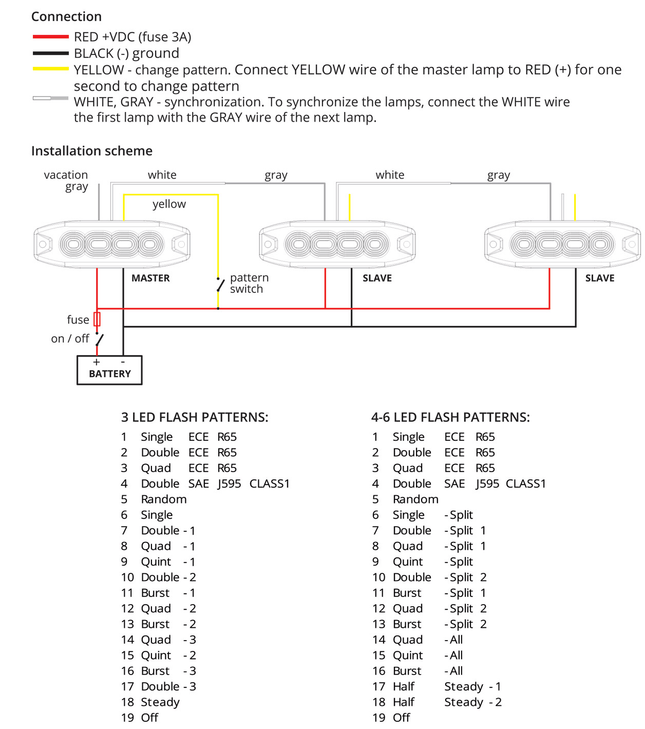 Connection
RED +VDC (fuse 3A)
BLACK (-) ground
YELLOW - change pattern. Connect YELLOW wire of the master lamp to RED (+) for one second to change pattern
WHITE, GRAY - synchronization. To synchronize the lamps, connect the WHITE wire the first lamp with the GRAY wire of the next lamp.

Installation scheme

vacation gray
white
gray
white
gray
yellow
MASTER
pattern switch
SLAVE
SLAVE
fuse
on / off
+ -
BATTERY

3 LED FLASH PATTERNS:
1 Single ECE R65
2 Double ECE R65
3 Quad ECE R65
4 Double SAE J595 CLASS1
5 Random
6 Single
7 Double - 1
8 Quad - 1
9 Quint - 1
10 Double - 2
11 Burst - 1
12 Quad - 2
13 Burst - 2
14 Quad - 3
15 Quint - 2
16 Burst - 3
17 Double - 3
18 Steady
19 Off

4-6 LED FLASH PATTERNS:
1 Single ECE R65
2 Double ECE R65
3 Quad ECE R65
4 Double SAE J595 CLASS1
5 Random
6 Single - Split
7 Double - Split 1
8 Quad - Split 1
9 Quint - Split
10 Double - Split 2
11 Burst - Split 1
12 Quad - Split 2
13 Burst - Split 2
14 Quad - All
15 Quint - All
16 Burst - All
17 Half Steady - 1
18 Half Steady - 2
19 Off