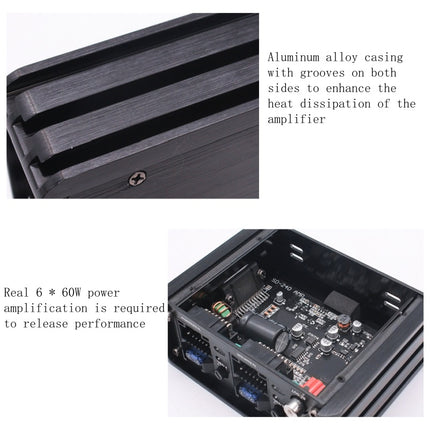 Aluminum alloy casing with grooves on both sides to enhance the heat dissipation of the amplifier

Real 6 * 60W power amplification is required to release performance

SD-240 AMP