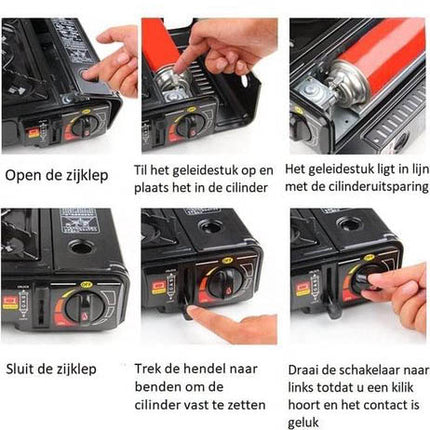 Open de zijklep

Til het geleidestuk op en plaats het in de cilinder

Het geleidestuk ligt in lijn met de cilinderuitsparing

Sluit de zijklep

Trek de hendel naar benden om de cilinder vast te zetten

Draai de schakelaar naar links totdat u een kilik hoort en het contact is geluk